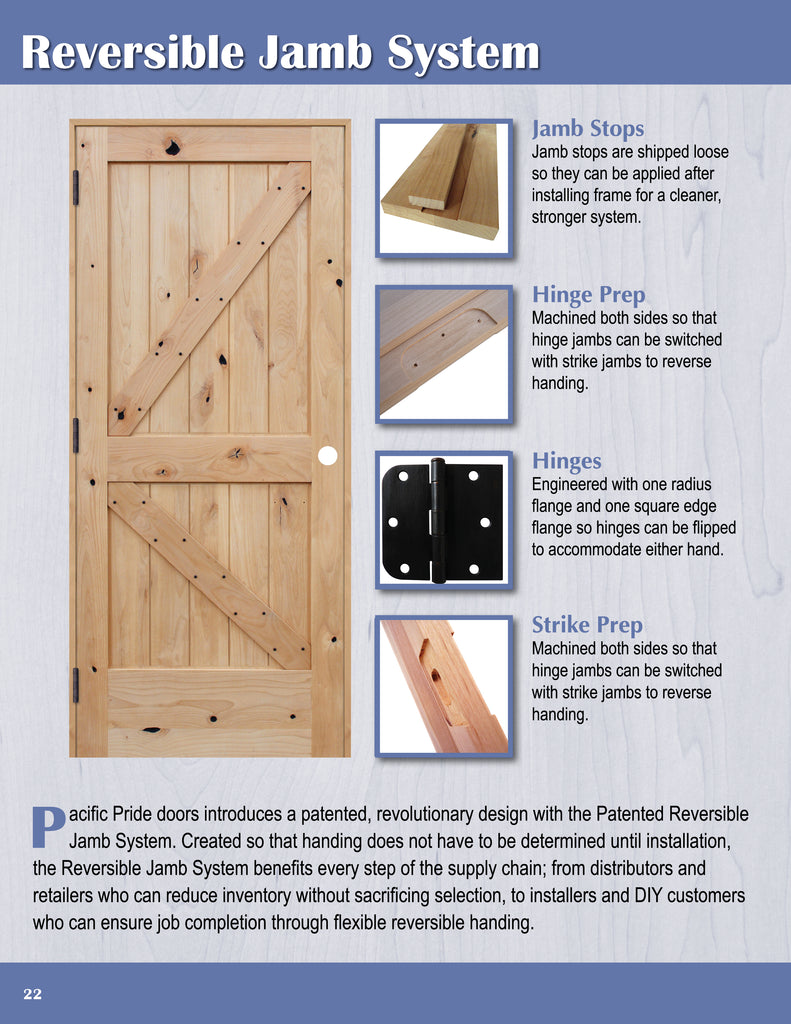 Reversible Jamb System

Jamb Stops
Jamb stops are shipped loose so they can be applied after installing frame for a cleaner, stronger system.

Hinge Prep
Machined both sides so that hinge jambs can be switched with strike jambs to reverse handing.

Hinges
Engineered with one radius flange and one square edge flange so hinges can be flipped to accommodate either hand.

Strike Prep
Machined both sides so that hinge jambs can be switched with strike jambs to reverse handing.

Pacific Pride doors introduces a patented, revolutionary design with the Patented Reversible Jamb System. Created so that handing does not have to be determined until installation, the Reversible Jamb System benefits every step of the supply chain; from distributors and retailers who can reduce inventory without sacrificing selection, to installers and DIY customers who can ensure job completion through flexible reversible handing.

22